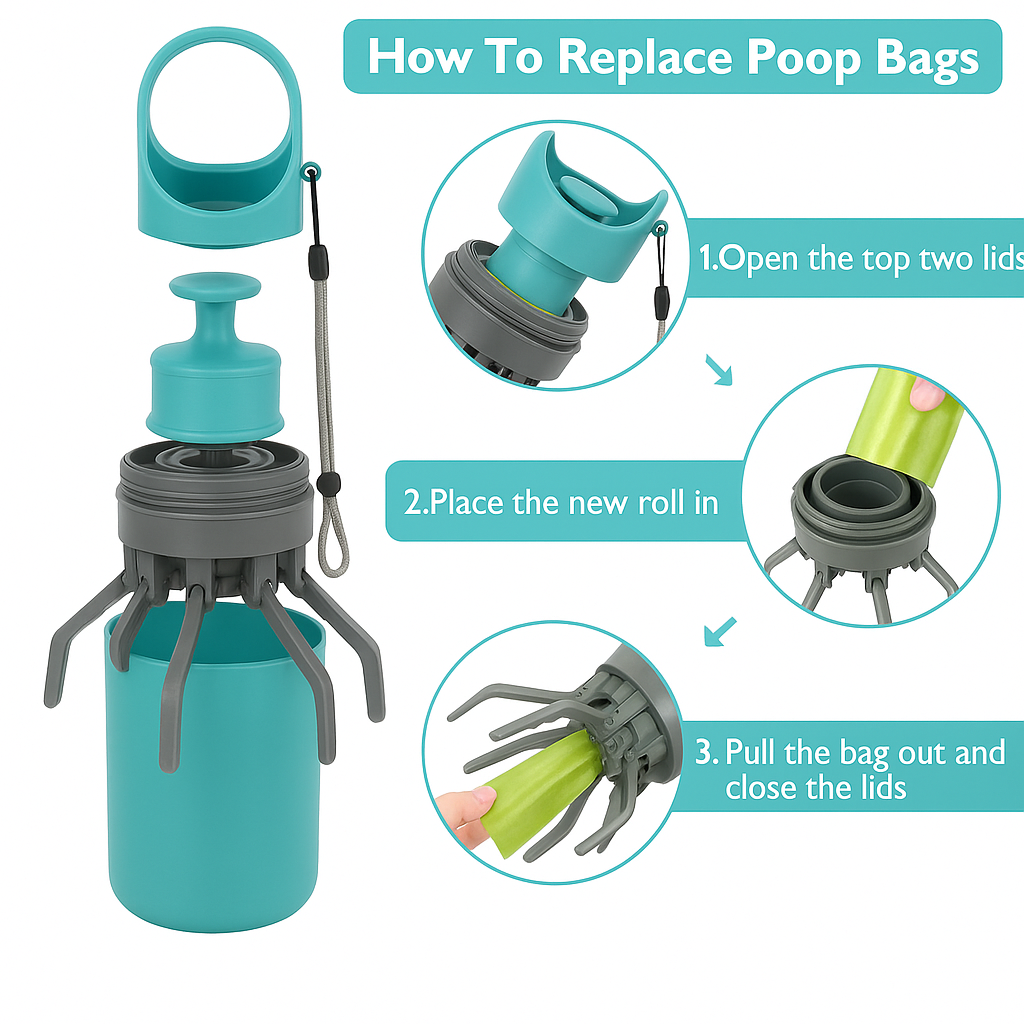 How To Replace Poop Bags

1.Open the top two lids

2.Place the new roll in

3. Pull the bag out and close the lids